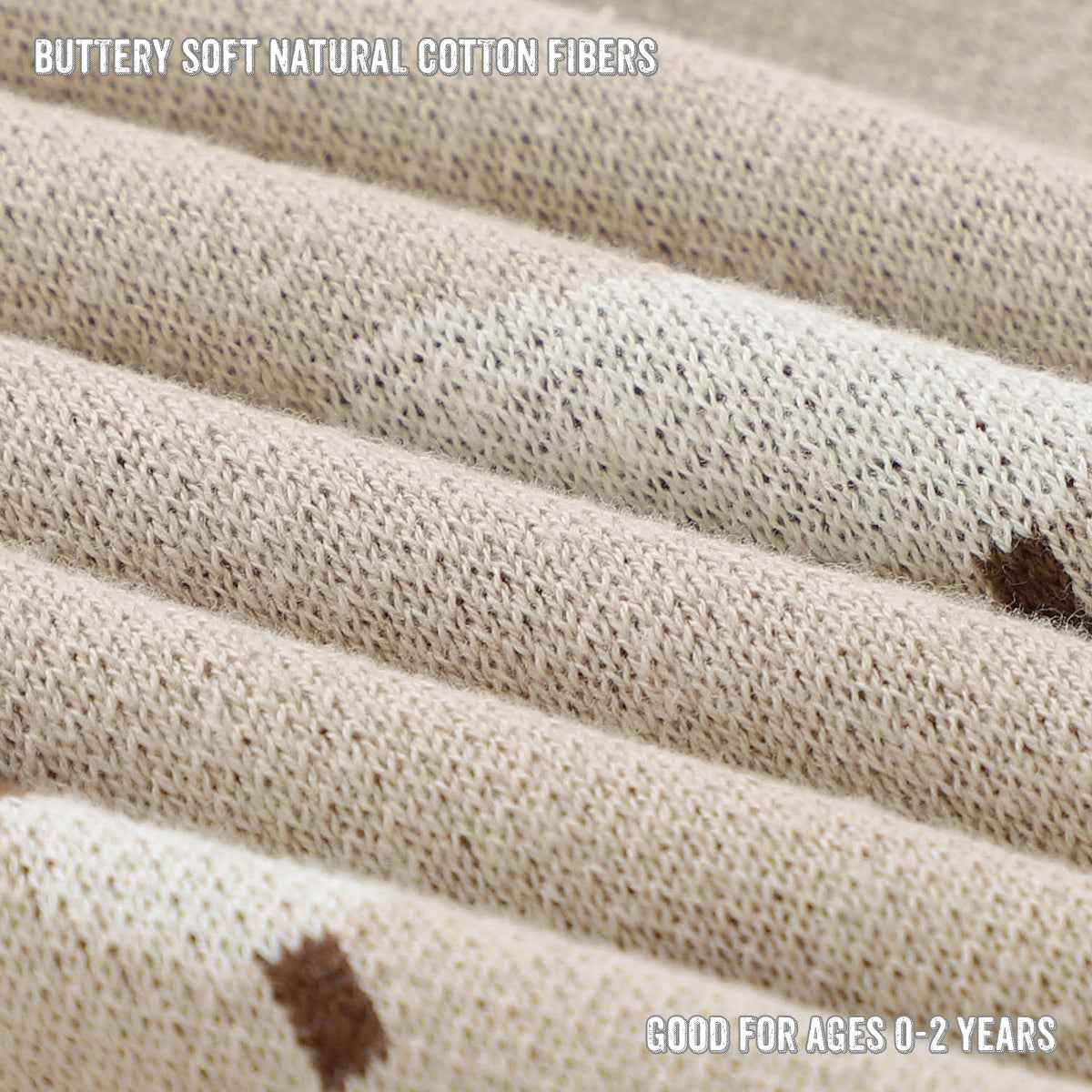 BUTTERY SOFT NATURAL COTTON FIBERS

GOOD FOR AGES 0-2 YEARS