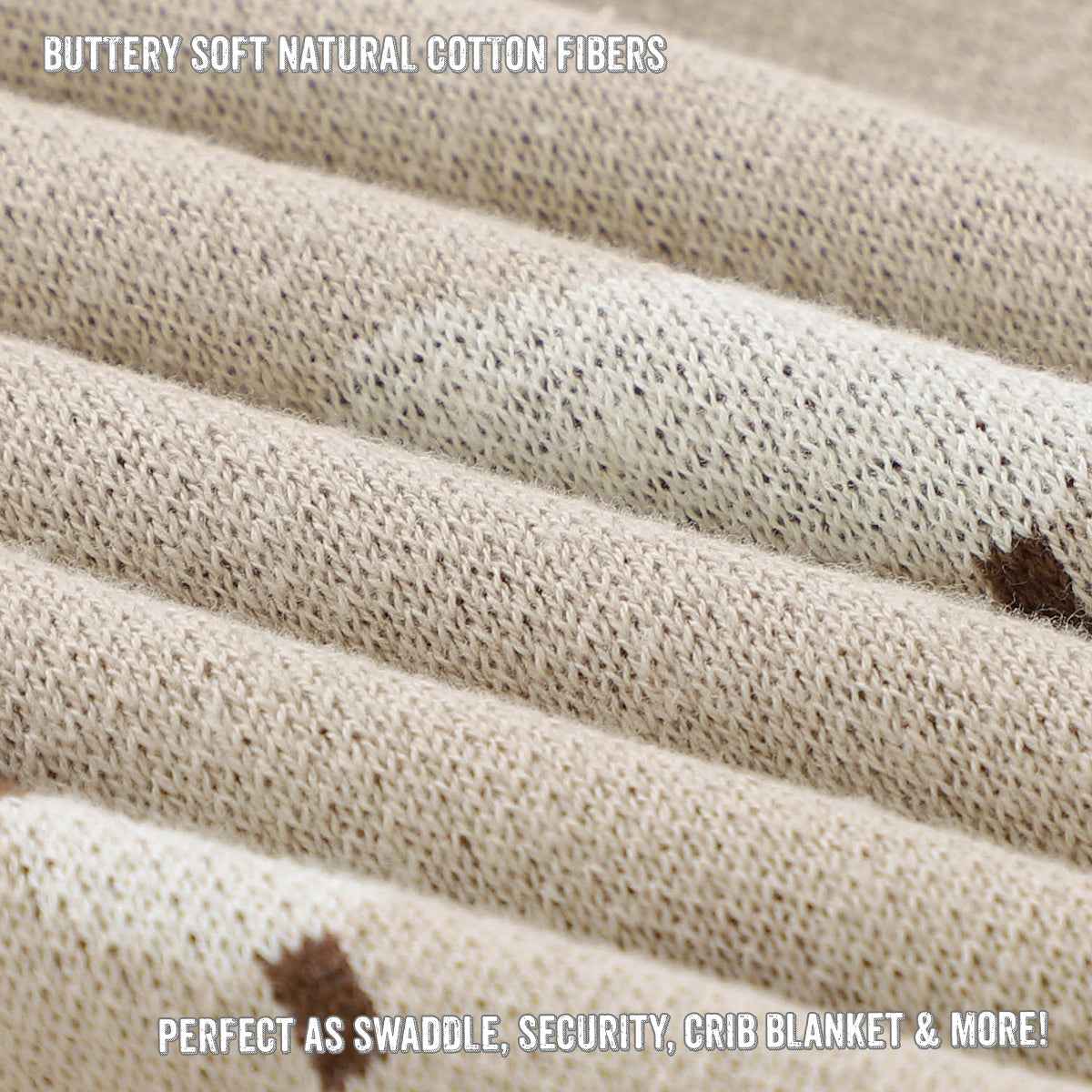 BUTTERY SOFT NATURAL COTTON FIBERS

PERFECT AS SWADDLE, SECURITY, CRIB BLANKET & MORE!